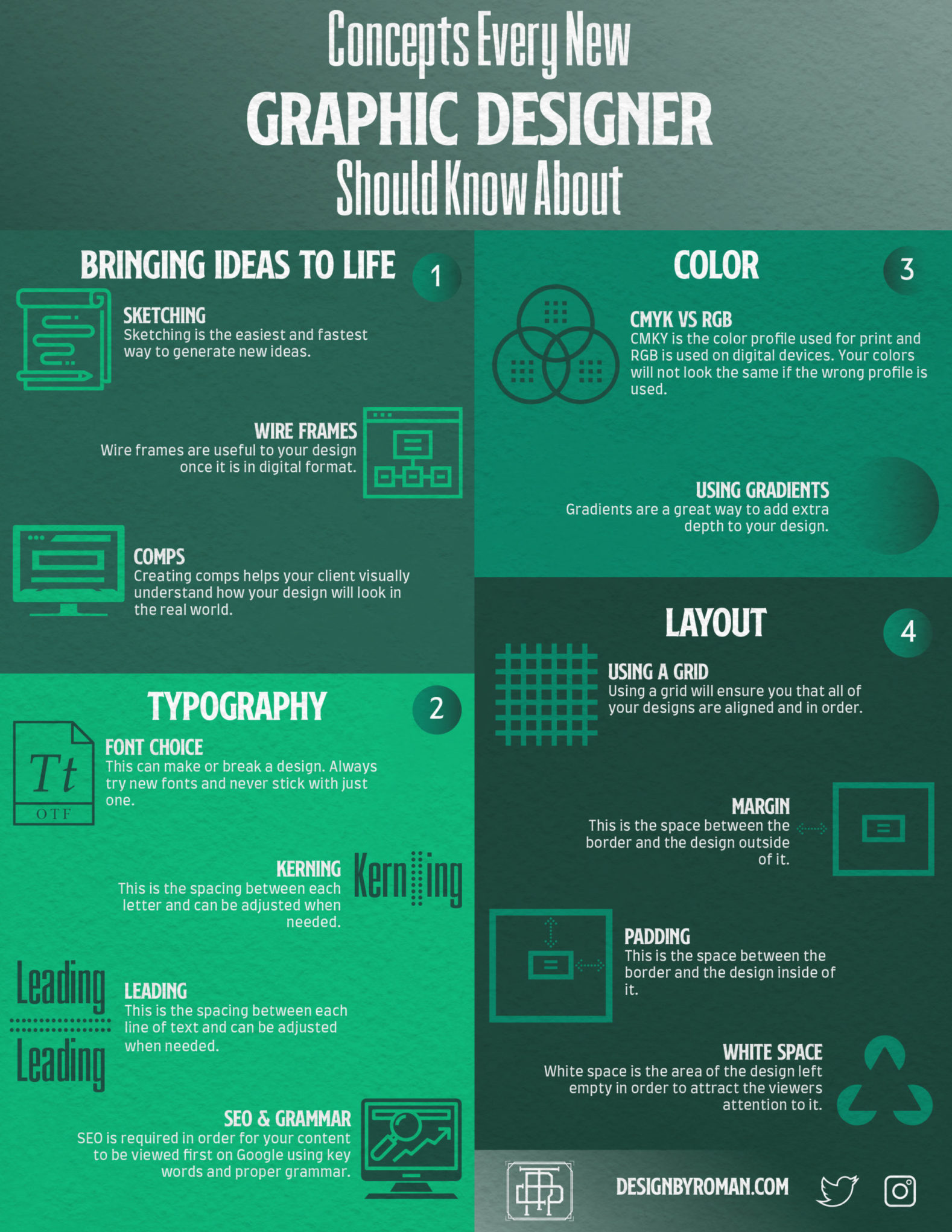 Concepts Every New
GRAPHIC DESIGNER
Should Know About

BRINGING IDEAS TO LIFE 1

SKETCHING
Sketching is the easiest and fastest way to generate new ideas.

WIRE FRAMES
Wire frames are useful to your design once it is in digital format.

COMPS
Creating comps helps your client visually understand how your design will look in the real world.

TYPOGRAPHY 2

Tt
OTF

FONT CHOICE
This can make or break a design. Always try new fonts and never stick with just one.

KERNING
This is the spacing between each letter and can be adjusted when needed.

Kerning

Leading
Leading

LEADING
This is the spacing between each line of text and can be adjusted when needed.

SEO & GRAMMAR
SEO is required in order for your content to be viewed first on Google using key words and proper grammar.

COLOR 3

CMYK VS RGB
CMKY is the color profile used for print and RGB is used on digital devices. Your colors will not look the same if the wrong profile is used.

USING GRADIENTS
Gradients are a great way to add extra depth to your design.

LAYOUT 4

USING A GRID
Using a grid will ensure you that all of your designs are aligned and in order.

MARGIN
This is the space between the border and the design outside of it.

PADDING
This is the space between the border and the design inside of it.

WHITE SPACE
White space is the area of the design left empty in order to attract the viewers attention to it.

DESIGNBYROMAN.COM